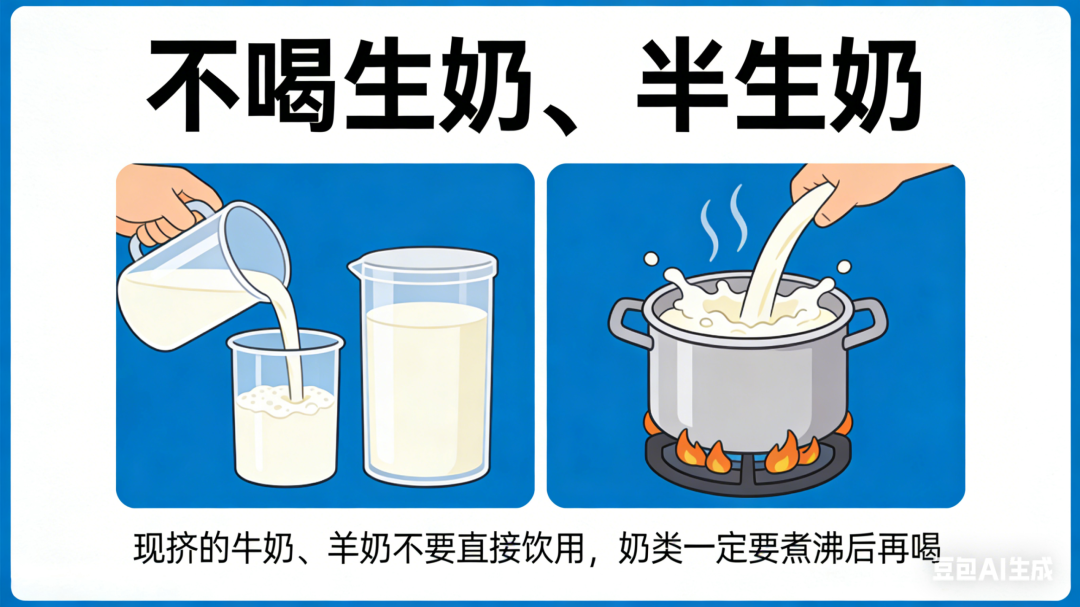 不喝生奶、半生奶

现挤的牛奶、羊奶不要直接饮用，奶类一定要煮沸后再喝

豆包AI生成