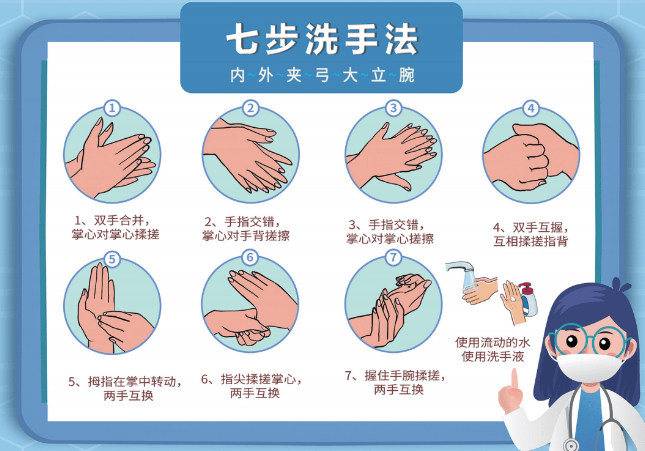 七步洗手法

内~外~夹~弓~大~立~腕

1

1、双手合并，掌心对掌心揉搓

2

2、手指交错，掌心对手背搓擦

3

3、手指交错，掌心对掌心搓擦

4

4、双手互握，互相揉搓指背

5

5、拇指在掌中转动，两手互换

6

6、指尖揉搓掌心，两手互换

7

7、握住手腕揉搓，两手互换

使用流动的水
使用洗手液