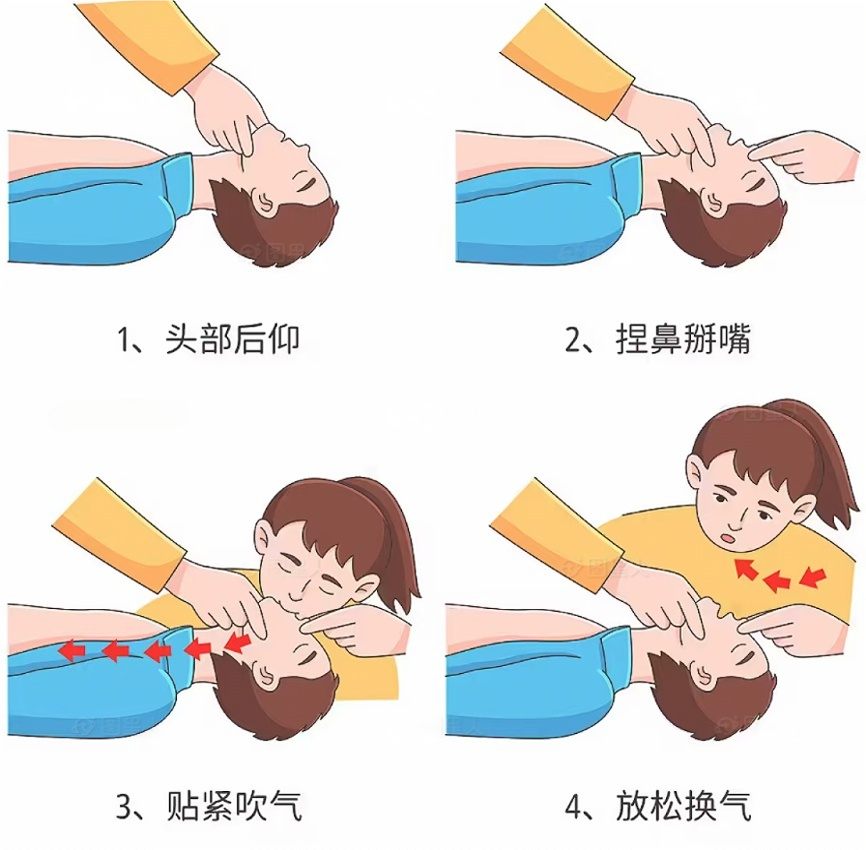 1、头部后仰

2、捏鼻掰嘴

3、贴紧吹气

4、放松换气